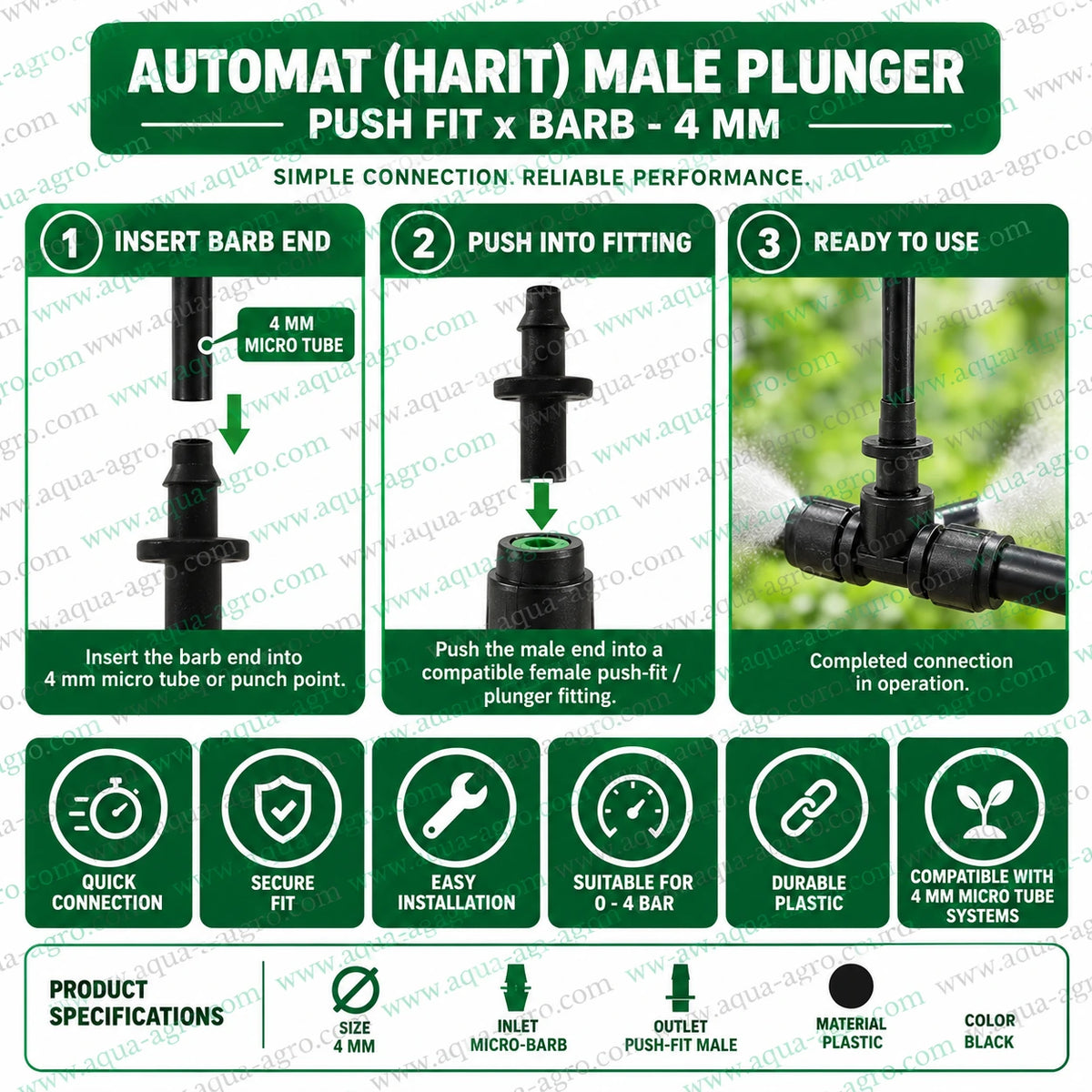 AUTOMAT (HARIT) MALE PLUNGER
PUSH FIT x BARB - 4 MM

SIMPLE CONNECTION. RELIABLE PERFORMANCE.

1 INSERT BARB END

4 MM
MICRO TUBE

Insert the barb end into 4 mm micro tube or punch point.

2 PUSH INTO FITTING

Push the male end into a compatible female push-fit / plunger fitting.

3 READY TO USE

Completed connection in operation.

QUICK
CONNECTION

SECURE
FIT

EASY
INSTALLATION

SUITABLE FOR
0 - 4 BAR

DURABLE
PLASTIC

COMPATIBLE WITH
4 MM MICRO TUBE
SYSTEMS

PRODUCT
SPECIFICATIONS

SIZE
4 MM

INLET
MICRO-BARB

OUTLET
PUSH-FIT MALE

MATERIAL
PLASTIC

COLOR
BLACK

www.aqua-agro.com