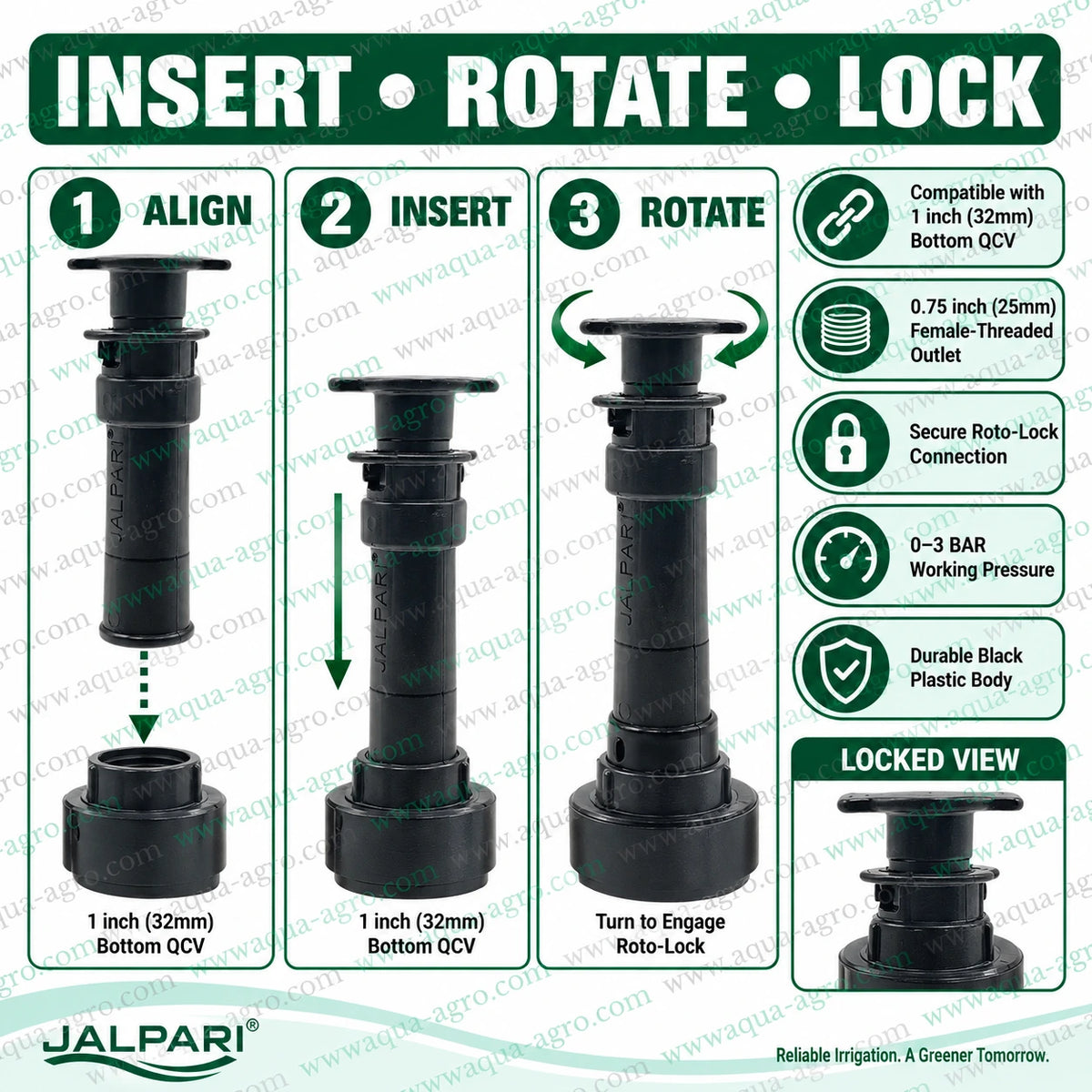 INSERT • ROTATE • LOCK

1 ALIGN

JALPARI

1 inch (32mm) Bottom QCV

2 INSERT

JALPARI

1 inch (32mm) Bottom QCV

3 ROTATE

JALPARI

Turn to Engage Roto-Lock

Compatible with 1 inch (32mm) Bottom QCV

0.75 inch (25mm) Female-Threaded Outlet

Secure Roto-Lock Connection

0–3 BAR Working Pressure

Durable Black Plastic Body

LOCKED VIEW

JALPARI®

Reliable Irrigation. A Greener Tomorrow.

www.aqua-agro.com